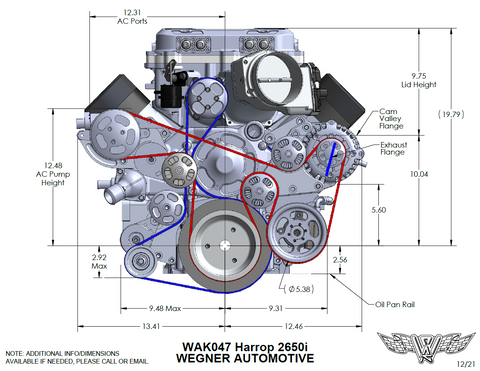 12.31
AC Ports

9.75
Lid Height

( 19.79 )

Cam
Valley
Flange

Exhaust
Flange

12.48
AC Pump
Height

10.04

5.60

2.92
Max

2.56

( Ø 5.38 )

Oil Pan Rail

9.48 Max

9.31

13.41

12.46

NOTE: ADDITIONAL INFO/DIMENSIONS AVAILABLE IF NEEDED, PLEASE CALL OR EMAIL.

WAK047 Harrop 2650i
WEGNER AUTOMOTIVE

W

12/21